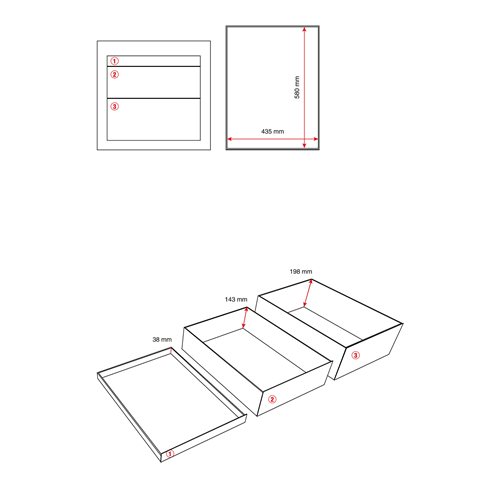 ①
②
③

580 mm
435 mm

198 mm
143 mm
38 mm
③
②
①